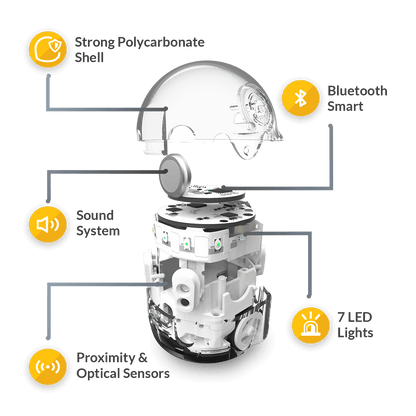 Strong Polycarbonate Shell

Bluetooth Smart

Sound System

7 LED Lights

Proximity & Optical Sensors